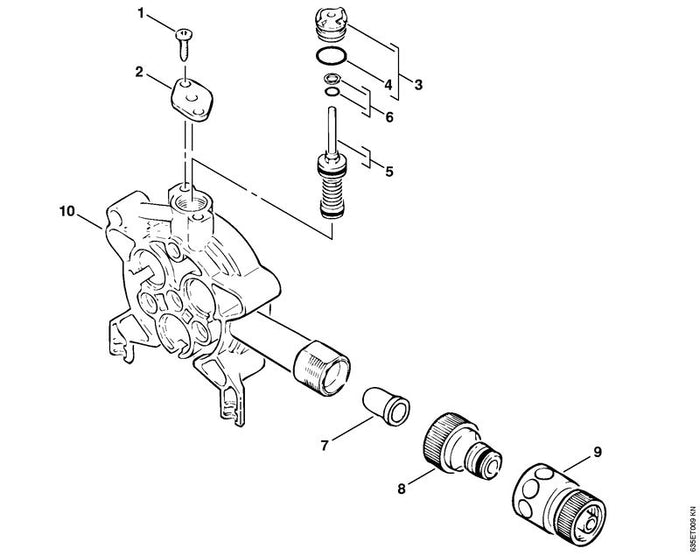 1
2
4
3
6
5
10
7
8
9
635ET009 KN